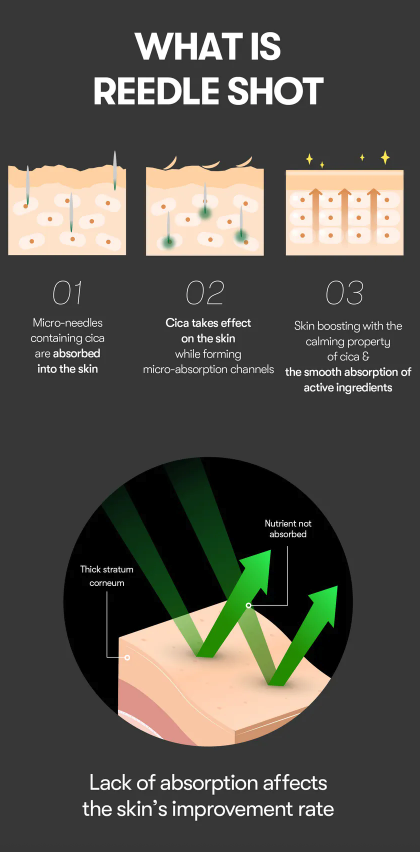 WHAT IS REEDLE SHOT

01

Micro-needles containing cica are absorbed into the skin

02

Cica takes effect on the skin while forming micro-absorption channels

03

Skin boosting with the calming property of cica & the smooth absorption of active ingredients

Thick stratum corneum

Nutrient not absorbed

Lack of absorption affects the skin's improvement rate